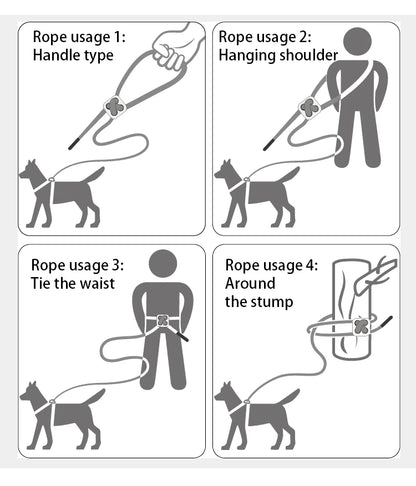 Rope usage 1:
Handle type

Rope usage 2:
Hanging shoulder

Rope usage 3:
Tie the waist

Rope usage 4:
Around
the stump